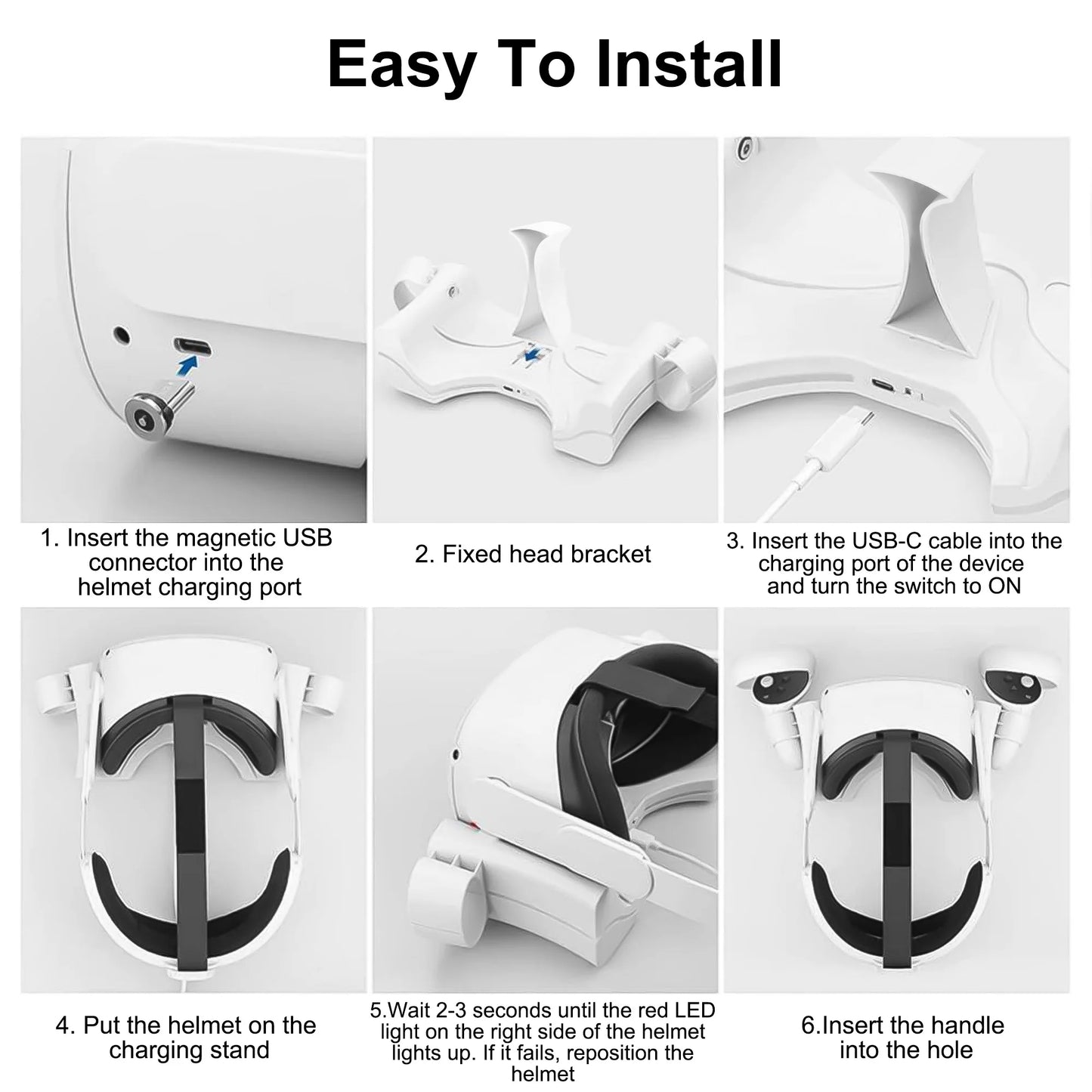 Easy To Install

1. Insert the magnetic USB connector into the helmet charging port

2. Fixed head bracket

3. Insert the USB-C cable into the charging port of the device and turn the switch to ON

4. Put the helmet on the charging stand

5.Wait 2-3 seconds until the red LED light on the right side of the helmet lights up. If it fails, reposition the helmet

6.Insert the handle into the hole